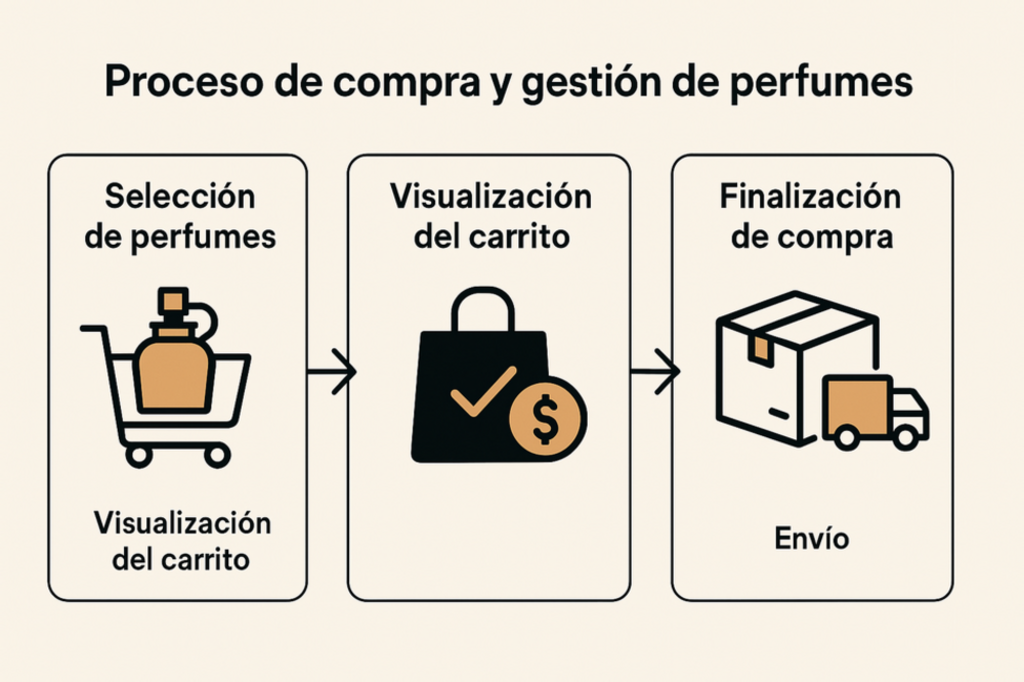 Proceso de compra y gestión de perfumes

Selección de perfumes

Visualización del carrito

Visualización del carrito

$

Finalización de compra

Envío